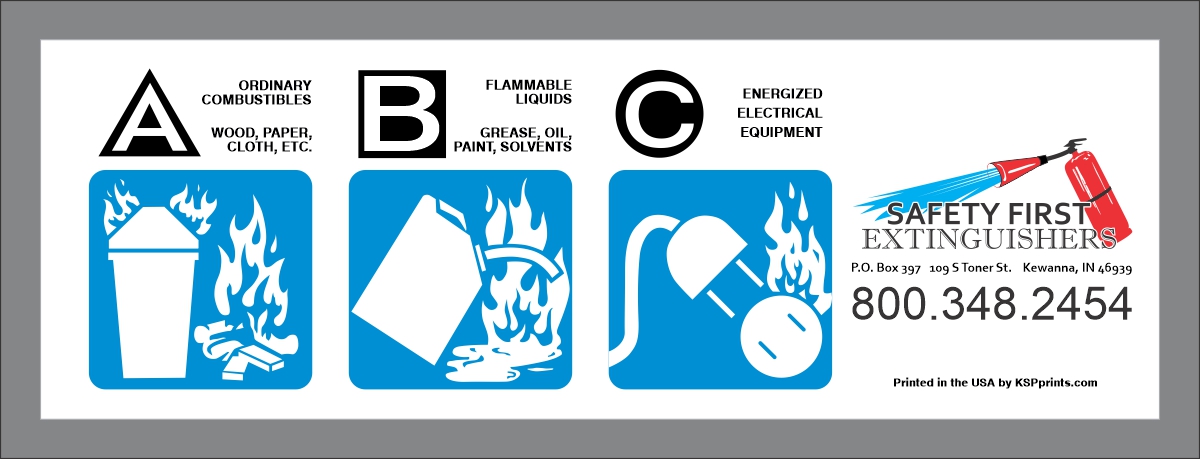 A

ORDINARY COMBUSTIBLES

WOOD, PAPER, CLOTH, ETC.

B

FLAMMABLE LIQUIDS

GREASE, OIL, PAINT, SOLVENTS

C

ENERGIZED ELECTRICAL EQUIPMENT

SAFETY FIRST
EXTINGUISHERS

P.O. Box 397 109 S Toner St. Kewanna, IN 46939

800.348.2454

Printed in the USA by KSPprints.com