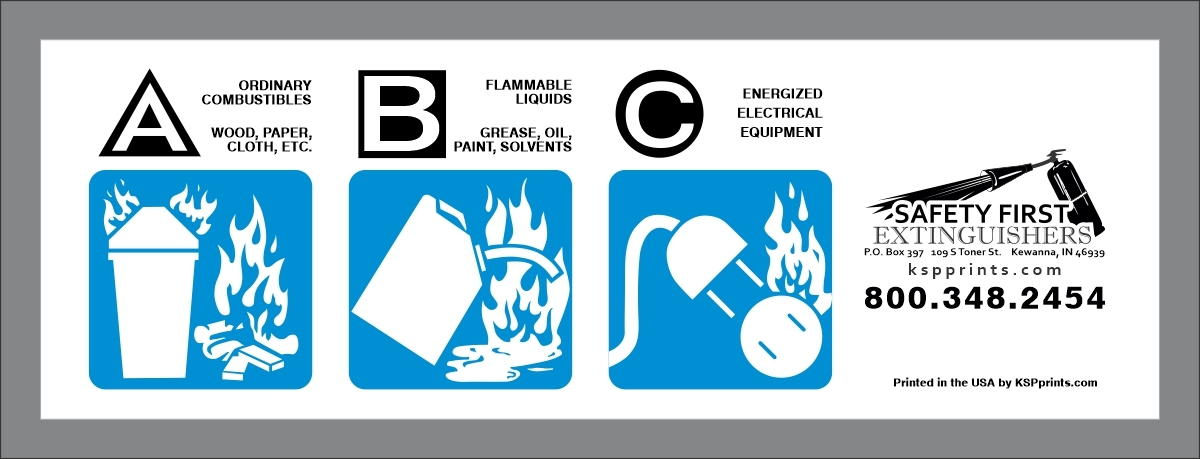 A

ORDINARY COMBUSTIBLES

WOOD, PAPER, CLOTH, ETC.

B

FLAMMABLE LIQUIDS

GREASE, OIL, PAINT, SOLVENTS

C

ENERGIZED ELECTRICAL EQUIPMENT

SAFETY FIRST
EXTINGUISHERS
P.O. Box 397 109 S Toner St. Kewanna, IN 46939
kspprints.com
800.348.2454

Printed in the USA by KSPprints.com